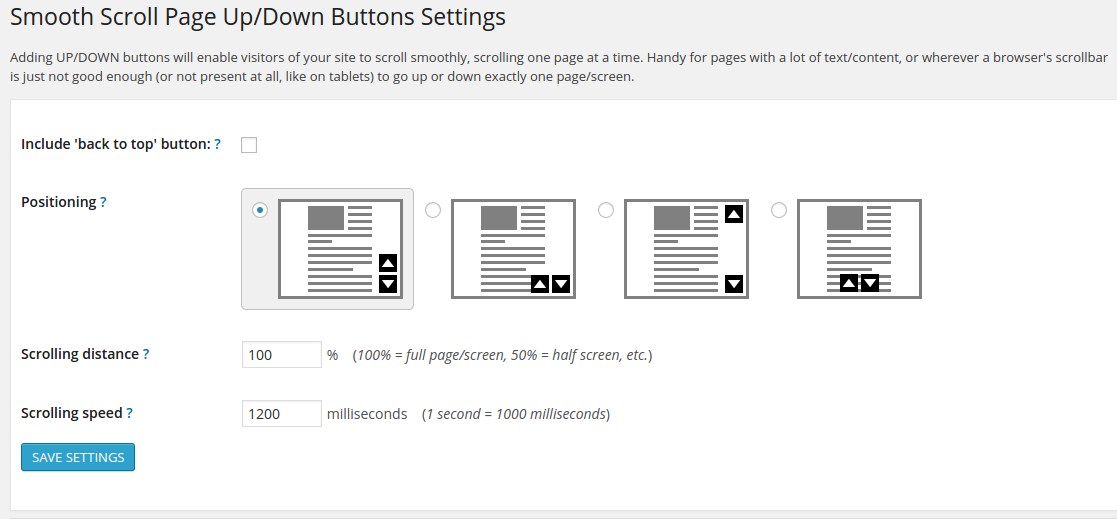 Smooth Scroll Page Up/Down Buttons Settings

Adding UP/DOWN buttons will enable visitors of your site to scroll smoothly, scrolling one page at a time. Handy for pages with a lot of text/content, or wherever a browser's scrollbar is just not good enough (or not present at all, like on tablets) to go up or down exactly one page/screen.

Include 'back to top' button: ?

Positioning ?

Scrolling distance ? 100 % (100% = full page/screen, 50% = half screen, etc.)

Scrolling speed ? 1200 milliseconds (1 second = 1000 milliseconds)

SAVE SETTINGS