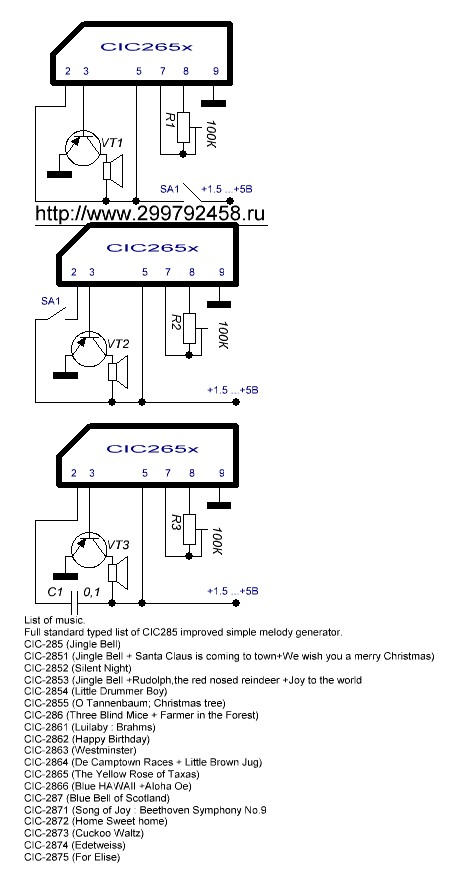 CIC265x
2 3 5 7 8 9
R1
100K
VT1
SA1 +1.5 ...+5B
http://www.299792458.ru

CIC265x
2 3 5 7 8 9
SA1
R2
100K
VT2
+1.5 ...+5B

CIC265x
2 3 5 7 8 9
R3
100K
VT3
C1 0,1
+1.5 ...+5B

List of music.
Full standard typed list of CIC285 improved simple melody generator.
CIC-285 (Jingle Bell)
CIC-2851 (Jingle Bell + Santa Claus is coming to town+We wish you a merry Christmas)
CIC-2852 (Silent Night)
CIC-2853 (Jingle Bell +Rudolph,the red nosed reindeer +Joy to the world
CIC-2854 (Little Drummer Boy)
CIC-2855 (O Tannenbaum; Christmas tree)
CIC-286 (Three Blind Mice + Farmer in the Forest)
CIC-2861 (Lullaby : Brahms)
CIC-2862 (Happy Birthday)
CIC-2863 (Westminster)
CIC-2864 (De Camptown Races + Little Brown Jug)
CIC-2865 (The Yellow Rose of Taxas)
CIC-2866 (Blue HAWAII +Aloha Oe)
CIC-287 (Blue Bell of Scotland)
CIC-2871 (Song of Joy : Beethoven Symphony No.9
CIC-2872 (Home Sweet home)
CIC-2873 (Cuckoo Waltz)
CIC-2874 (Edetweiss)
CIC-2875 (For Elise)