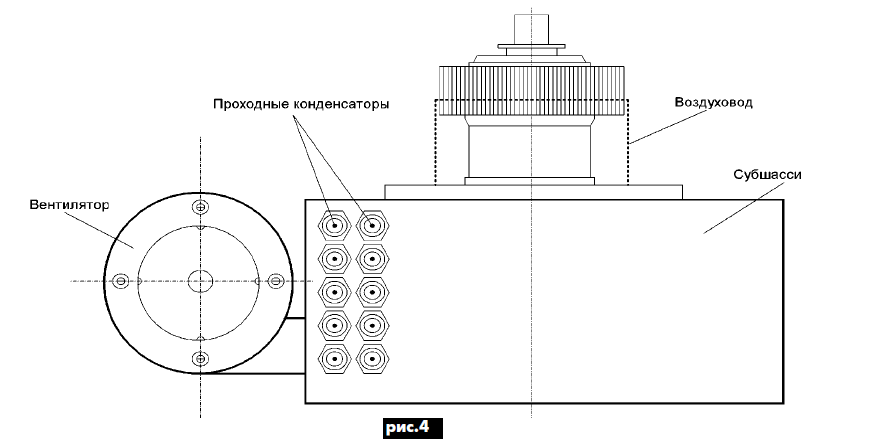 Проходные конденсаторы

Воздуховод

Субшасси

Вентилятор

рис.4