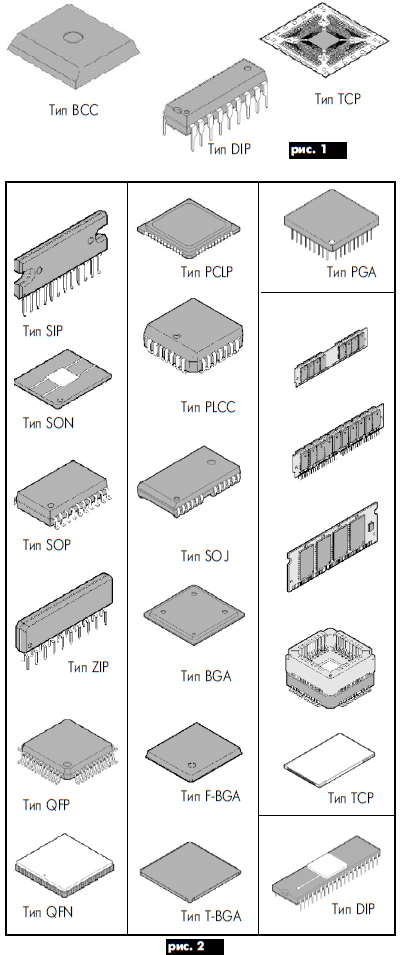 Тип BCC

Тип DIP

Тип TCP

рис. 1

Тип SIP

Тип SON

Тип SOP

Тип ZIP

Тип QFP

Тип QFN

Тип PCLP

Тип PLCC

Тип SOJ

Тип BGA

Тип F-BGA

Тип T-BGA

Тип PGA

Тип TCP

Тип DIP

рис. 2