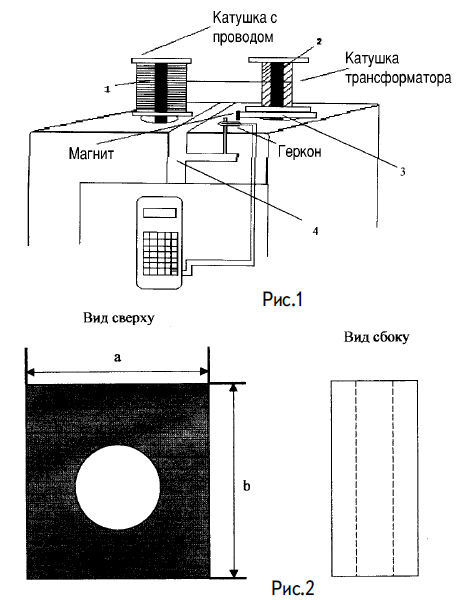 Катушка с проводом

2

Катушка трансформатора

1

Магнит

Геркон

3

4

Рис.1

Вид сверху

Вид сбоку

a

b

Рис.2